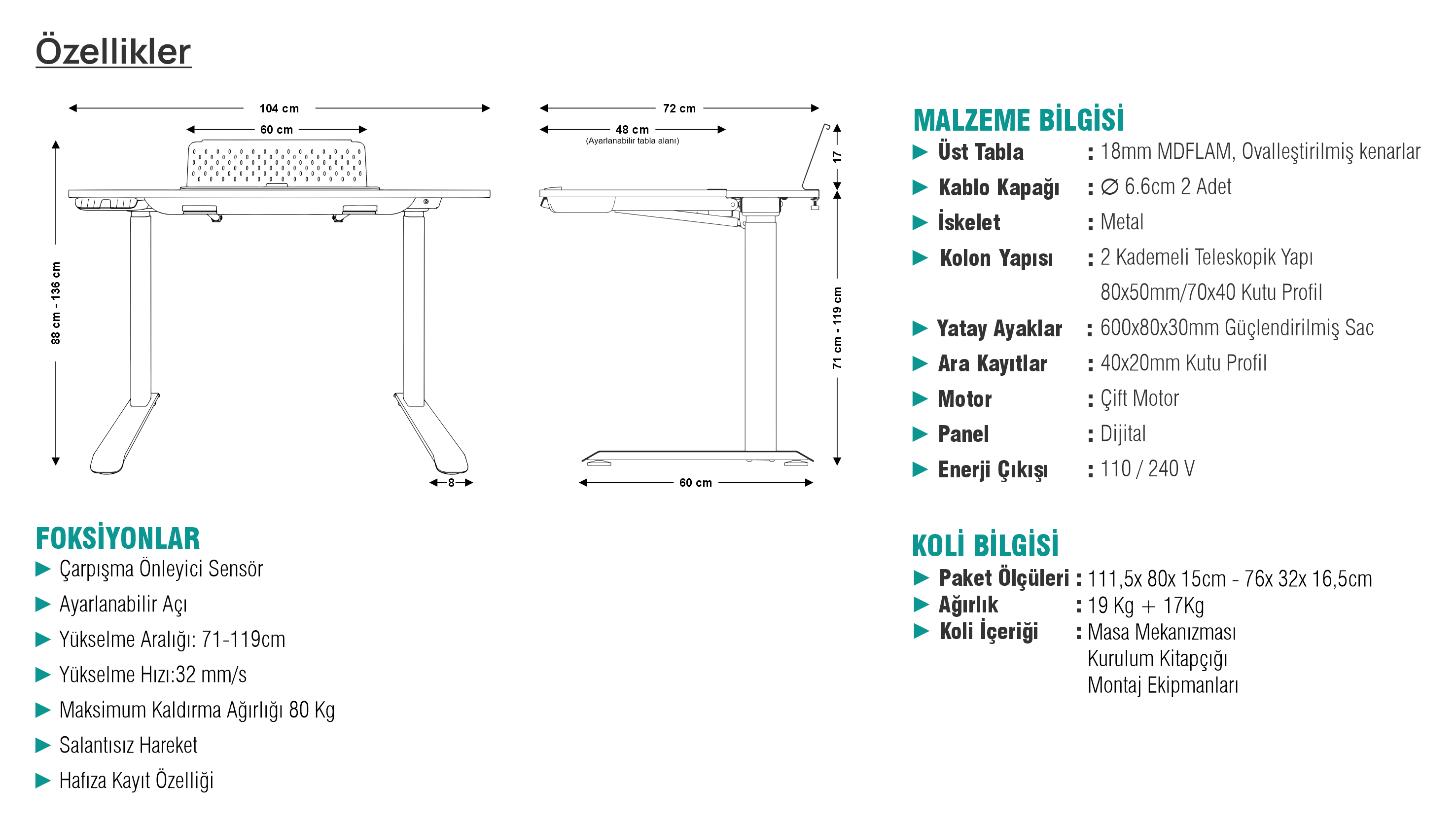 Özellikler

104 cm
60 cm
88 cm - 136 cm
8

72 cm
48 cm
(Ayarlanabilir tabla alanı)
17
71 cm - 119 cm
60 cm

MALZEME BİLGİSİ
▶ Üst Tabla : 18mm MDFLAM, Ovalleştirilmiş kenarlar
▶ Kablo Kapağı : ∅ 6.6cm 2 Adet
▶ İskelet : Metal
▶ Kolon Yapısı : 2 Kademeli Teleskopik Yapı
80x50mm/70x40 Kutu Profil
▶ Yatay Ayaklar : 600x80x30mm Güçlendirilmiş Sac
▶ Ara Kayıtlar : 40x20mm Kutu Profil
▶ Motor : Çift Motor
▶ Panel : Dijital
▶ Enerji Çıkışı : 110 / 240 V

FOKSİYONLAR
▶ Çarpışma Önleyici Sensör
▶ Ayarlanabilir Açı
▶ Yükselme Aralığı: 71-119cm
▶ Yükselme Hızı:32 mm/s
▶ Maksimum Kaldırma Ağırlığı 80 Kg
▶ Salantısız Hareket
▶ Hafıza Kayıt Özelliği

KOLİ BİLGİSİ
▶ Paket Ölçüleri : 111,5x 80x 15cm - 76x 32x 16,5cm
▶ Ağırlık : 19 Kg + 17Kg
▶ Koli İçeriği : Masa Mekanızması
Kurulum Kitapçığı
Montaj Ekipmanları