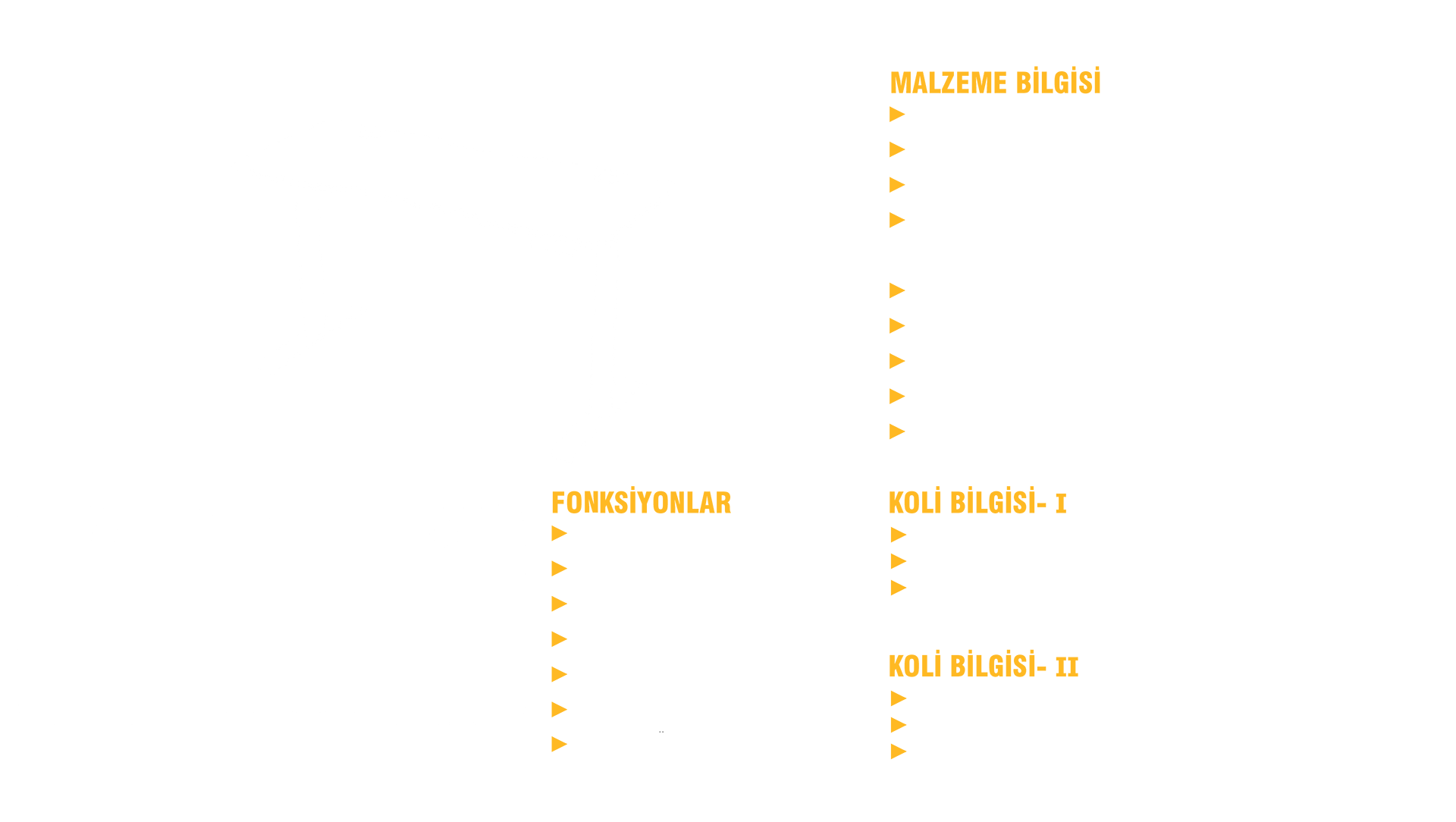 MALZEME BİLGİSİ

FONKSİYONLAR

KOLİ BİLGİSİ- I

KOLİ BİLGİSİ- II